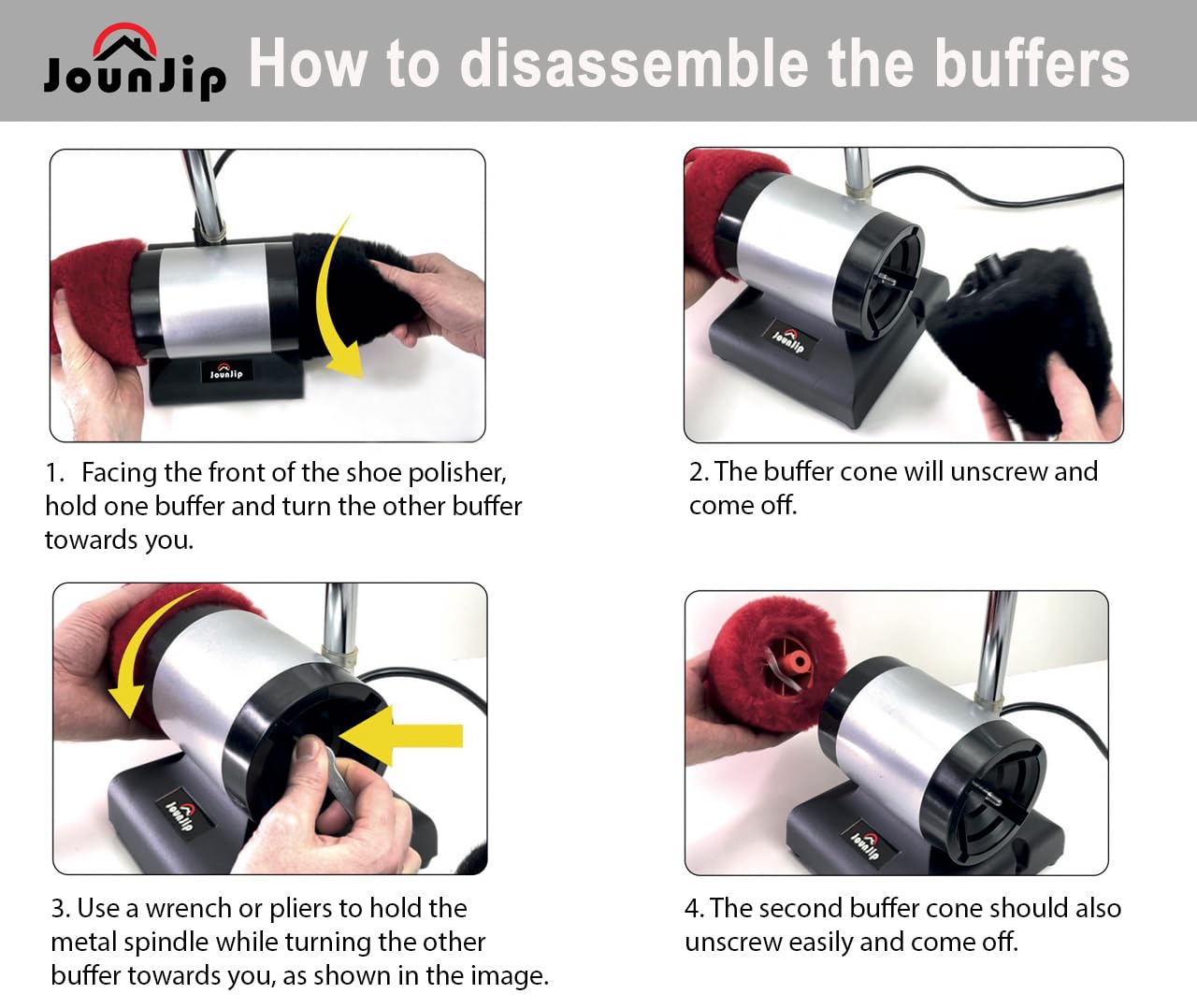 JounJip How to disassemble the buffers

JounJip

1. Facing the front of the shoe polisher, hold one buffer and turn the other buffer towards you.

JounJip

2. The buffer cone will unscrew and come off.

JounJip

3. Use a wrench or pliers to hold the metal spindle while turning the other buffer towards you, as shown in the image.

JounJip

4. The second buffer cone should also unscrew easily and come off.